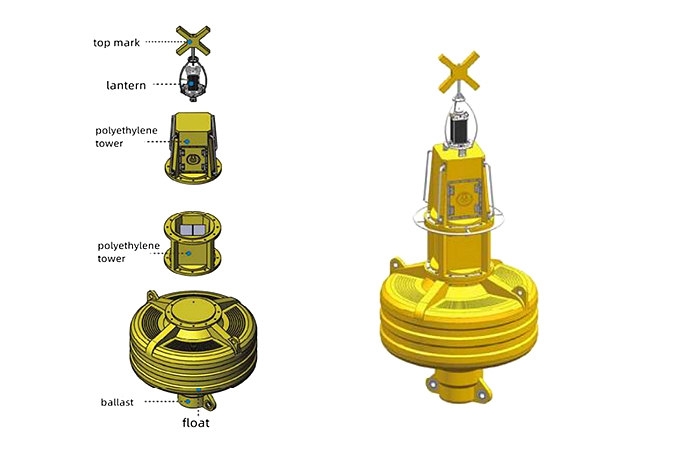 top mark

lantern

polyethylene tower

polyethylene tower

ballast

float