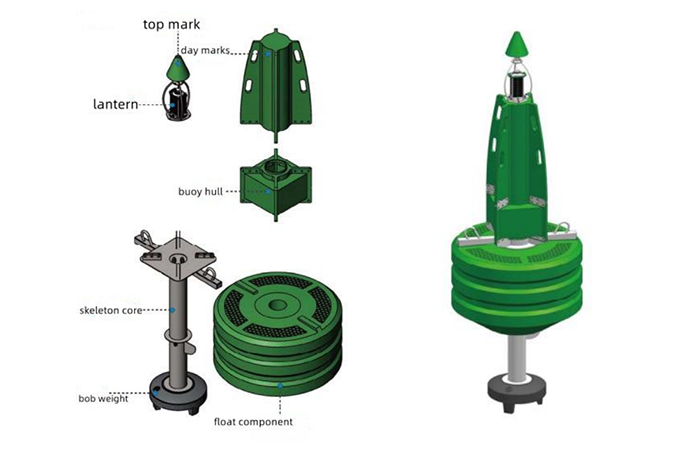 top mark

day marks

lantern

buoy hull

skeleton core

bob weight

float component