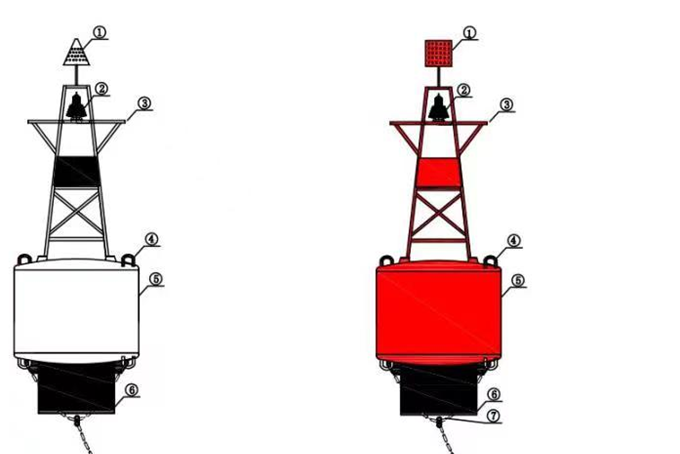 ①
②
③
④
⑤
⑥
①
②
③
④
⑤
⑥
⑦